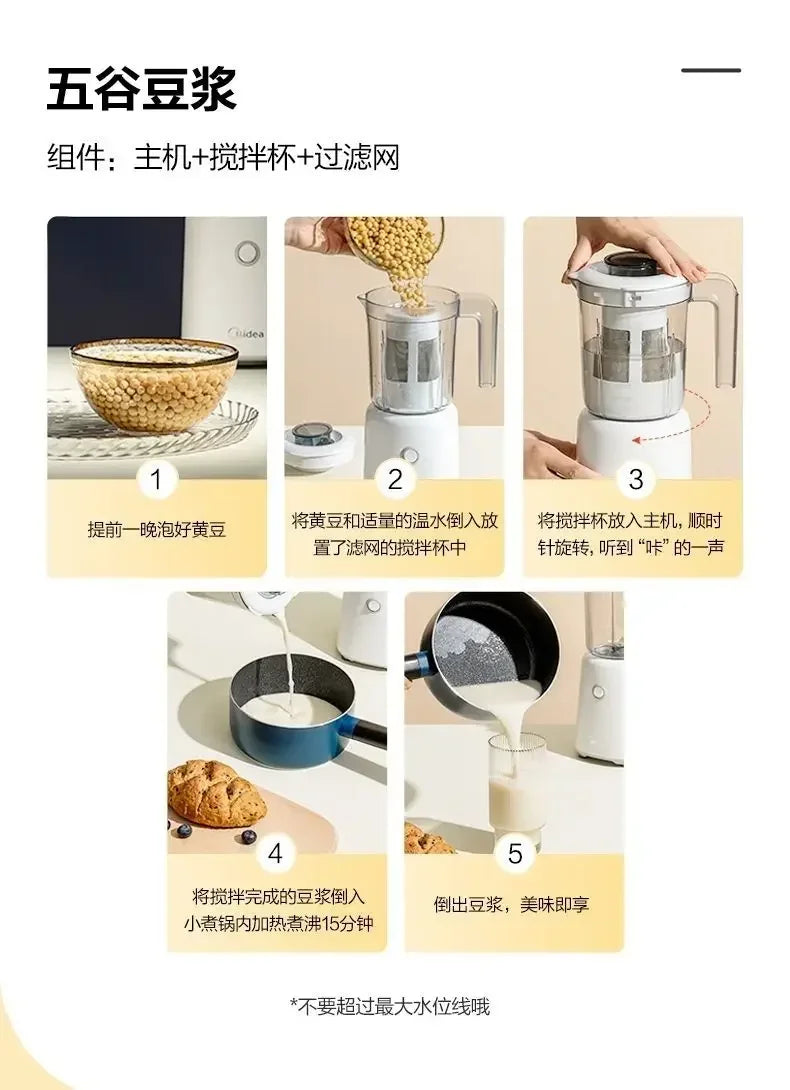 五谷豆浆

组件：主机+搅拌杯+过滤网

Midea

1
提前一晚泡好黄豆

2
将黄豆和适量的温水倒入放置了滤网的搅拌杯中

3
将搅拌杯放入主机，顺时针旋转，听到“咔”的一声

4
将搅拌完成的豆浆倒入小煮锅内加热煮沸15分钟

5
倒出豆浆，美味即享

*不要超过最大水位线哦