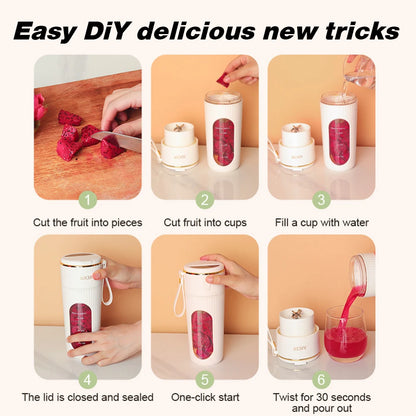 Easy DiY delicious new tricks

1
Cut the fruit into pieces

2
Cut fruit into cups

3
Fill a cup with water

4
The lid is closed and sealed

5
One-click start

6
Twist for 30 seconds and pour out